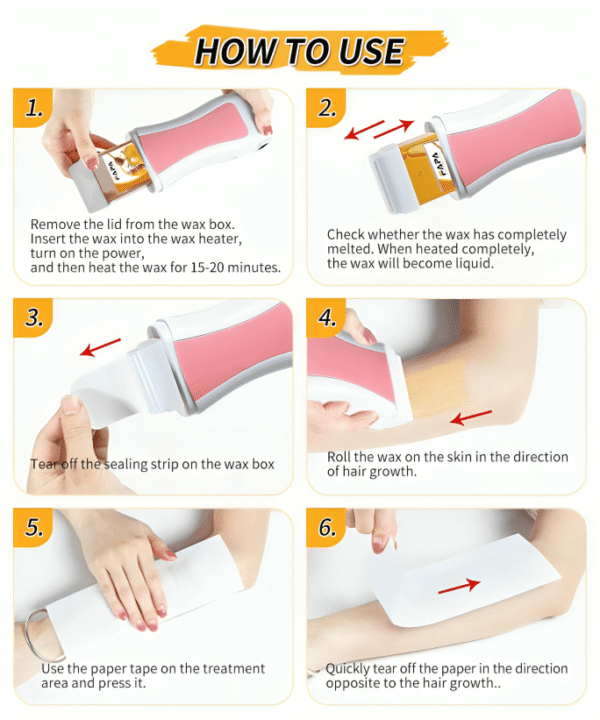 HOW TO USE

1.

PAPA

Remove the lid from the wax box. Insert the wax into the wax heater, turn on the power, and then heat the wax for 15-20 minutes.

2.

PAPA

Check whether the wax has completely melted. When heated completely, the wax will become liquid.

3.

Tear off the sealing strip on the wax box

4.

Roll the wax on the skin in the direction of hair growth.

5.

Use the paper tape on the treatment area and press it.

6.

Quickly tear off the paper in the direction opposite to the hair growth..